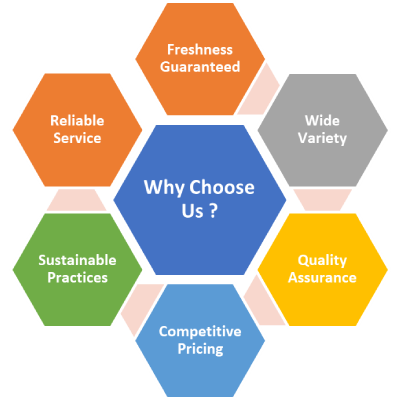 Why Choose Us ?

Freshness Guaranteed

Wide Variety

Quality Assurance

Competitive Pricing

Sustainable Practices

Reliable Service